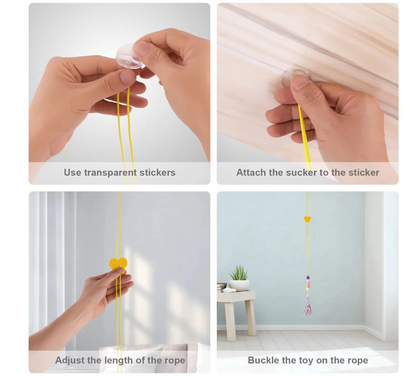 Use transparent stickers

Attach the sucker to the sticker

Adjust the length of the rope

Buckle the toy on the rope