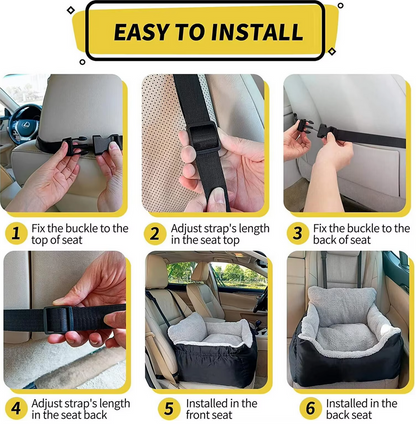 EASY TO INSTALL

1 Fix the buckle to the top of seat

2 Adjust strap's length in the seat top

3 Fix the buckle to the back of seat

4 Adjust strap's length in the seat back

5 Installed in the front seat

6 Installed in the back seat