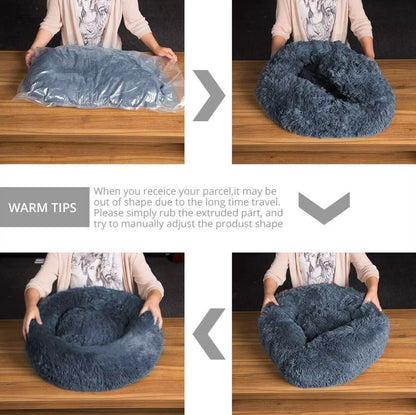 WARM TIPS

When you receice your parcel,it may be out of shape due to the long time travel. Please simply rub the extruded part, and try to manually adjust the produst shape