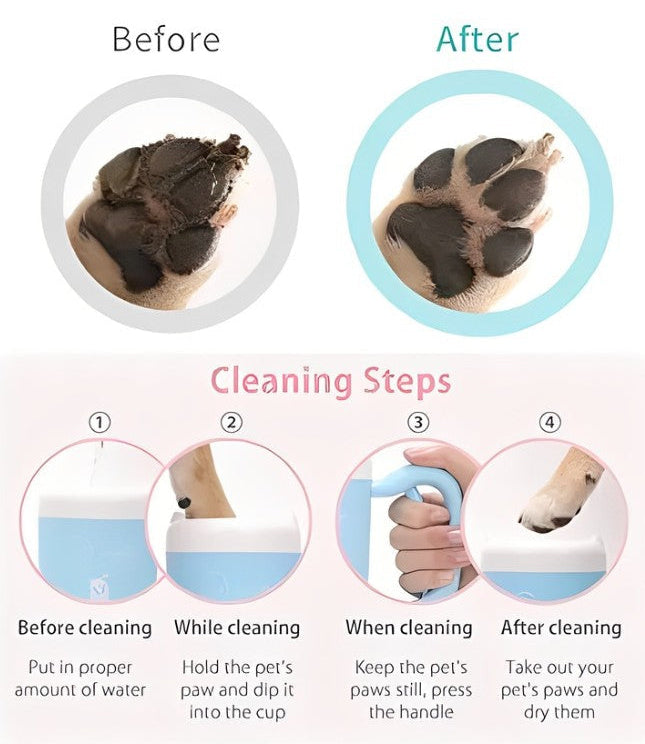 Before

After

Cleaning Steps

①

Before cleaning

Put in proper amount of water

②

While cleaning

Hold the pet's paw and dip it into the cup

③

When cleaning

Keep the pet's paws still, press the handle

④

After cleaning

Take out your pet's paws and dry them