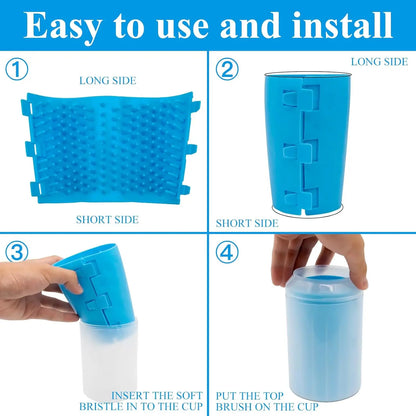 Easy to use and install

①
LONG SIDE
SHORT SIDE

②
LONG SIDE
SHORT SIDE

③
INSERT THE SOFT BRISTLE IN TO THE CUP

④
PUT THE TOP BRUSH ON THE CUP