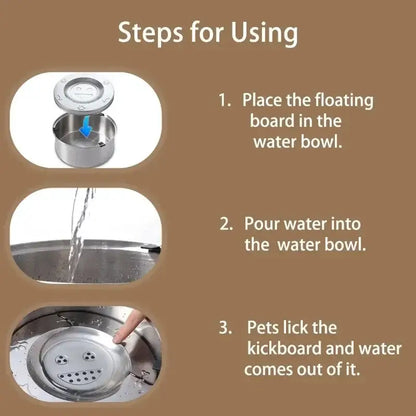 Steps for Using

1. Place the floating board in the water bowl.

2. Pour water into the  water bowl.

3. Pets lick the kickboard and water comes out of it.