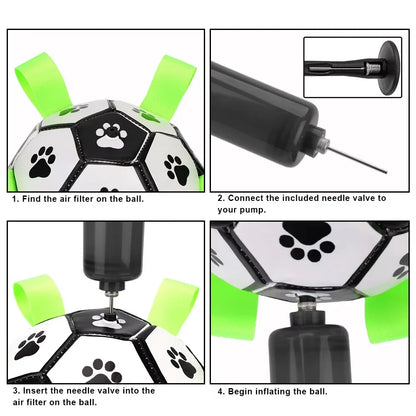 1. Find the air filter on the ball.

2. Connect the included needle valve to your pump.

3. Insert the needle valve into the air filter on the ball.

4. Begin inflating the ball.