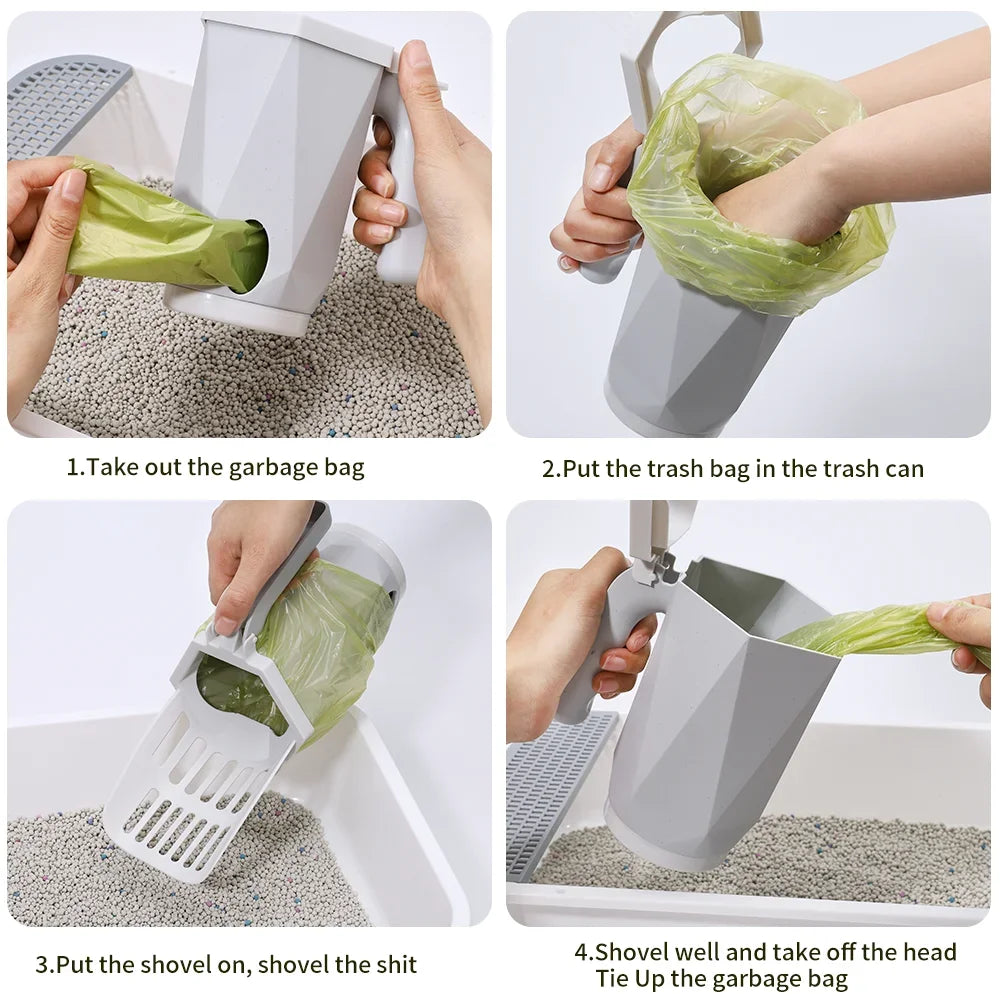 1.Take out the garbage bag

2.Put the trash bag in the trash can

3.Put the shovel on, shovel the shit

4.Shovel well and take off the head
Tie Up the garbage bag