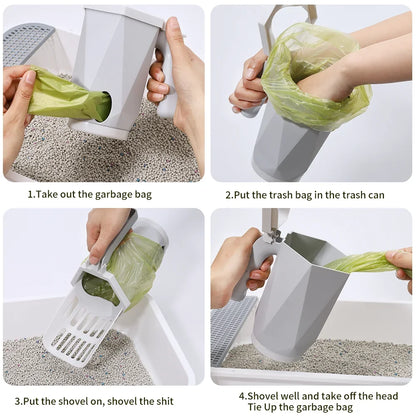 1.Take out the garbage bag

2.Put the trash bag in the trash can

3.Put the shovel on, shovel the shit

4.Shovel well and take off the head
Tie Up the garbage bag