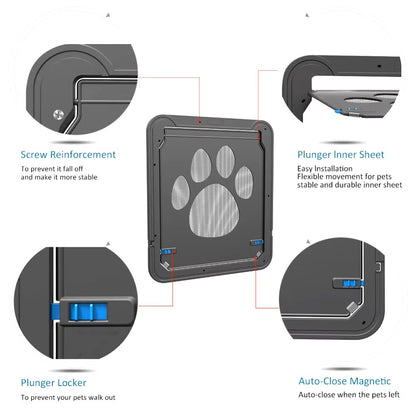 Screw Reinforcement

To prevent it fall off and make it more stable

Plunger Inner Sheet

Easy Installation
Flexible movement for pets
stable and durable inner sheet

Plunger Locker

To prevent your pets walk out

Auto-Close Magnetic

Auto-close when the pets left