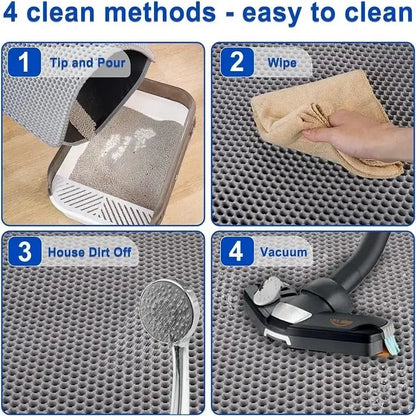 4 clean methods - easy to clean

1 Tip and Pour

2 Wipe

3 House Dirt Off

4 Vacuum