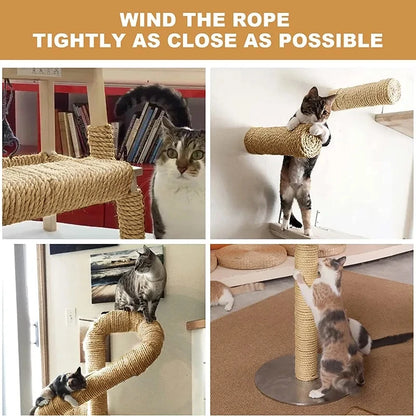 WIND THE ROPE
TIGHTLY AS CLOSE AS POSSIBLE