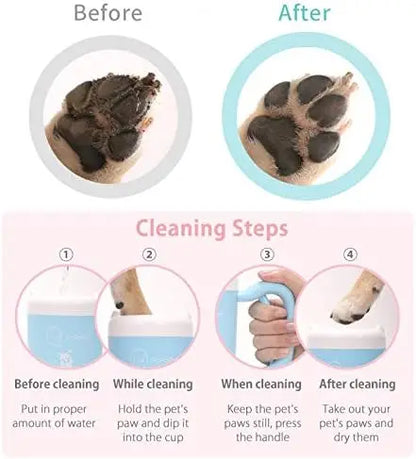 Before

After

Cleaning Steps

①

Before cleaning

Put in proper amount of water

②

While cleaning

Hold the pet's paw and dip it into the cup

③

When cleaning

Keep the pet's paws still, press the handle

④

After cleaning

Take out your pet's paws and dry them