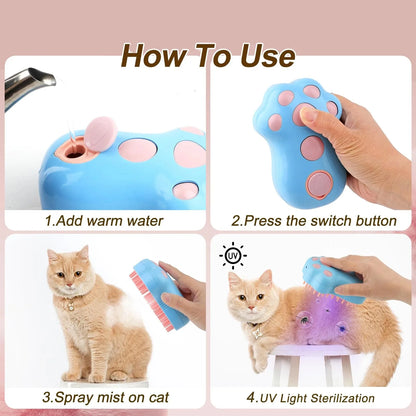 How To Use

1.Add warm water

2.Press the switch button

3.Spray mist on cat

UV

4.UV Light Sterilization