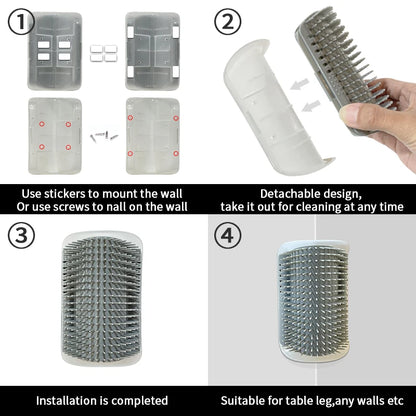 ①

②

Use stickers to mount the wall
Or use screws to nall on the wall

Detachable design,
take it out for cleaning at any time

③

④

Installation is completed

Suitable for table leg,any walls etc