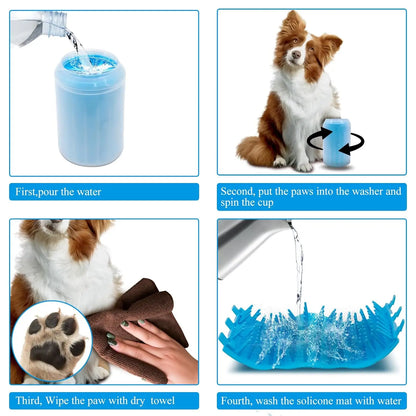 First,pour the water

Second, put the paws into the washer and spin the cup

Third, Wipe the paw with dry towel

Fourth, wash the solicone mat with water