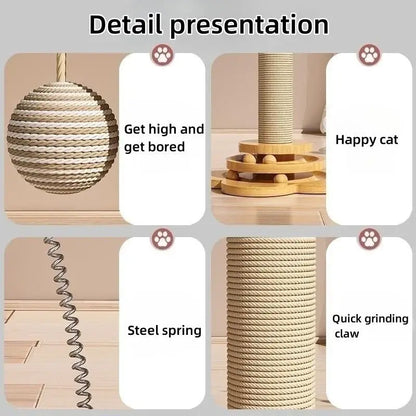 Detail presentation

Get high and get bored

Happy cat

Steel spring

Quick grinding claw