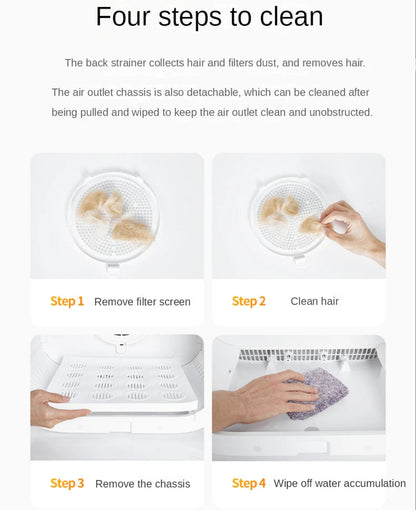 Four steps to clean

The back strainer collects hair and filters dust, and removes hair.

The air outlet chassis is also detachable, which can be cleaned after being pulled and wiped to keep the air outlet clean and unobstructed.

Step 1 Remove filter screen

Step 2 Clean hair

Step 3 Remove the chassis

Step 4 Wipe off water accumulation